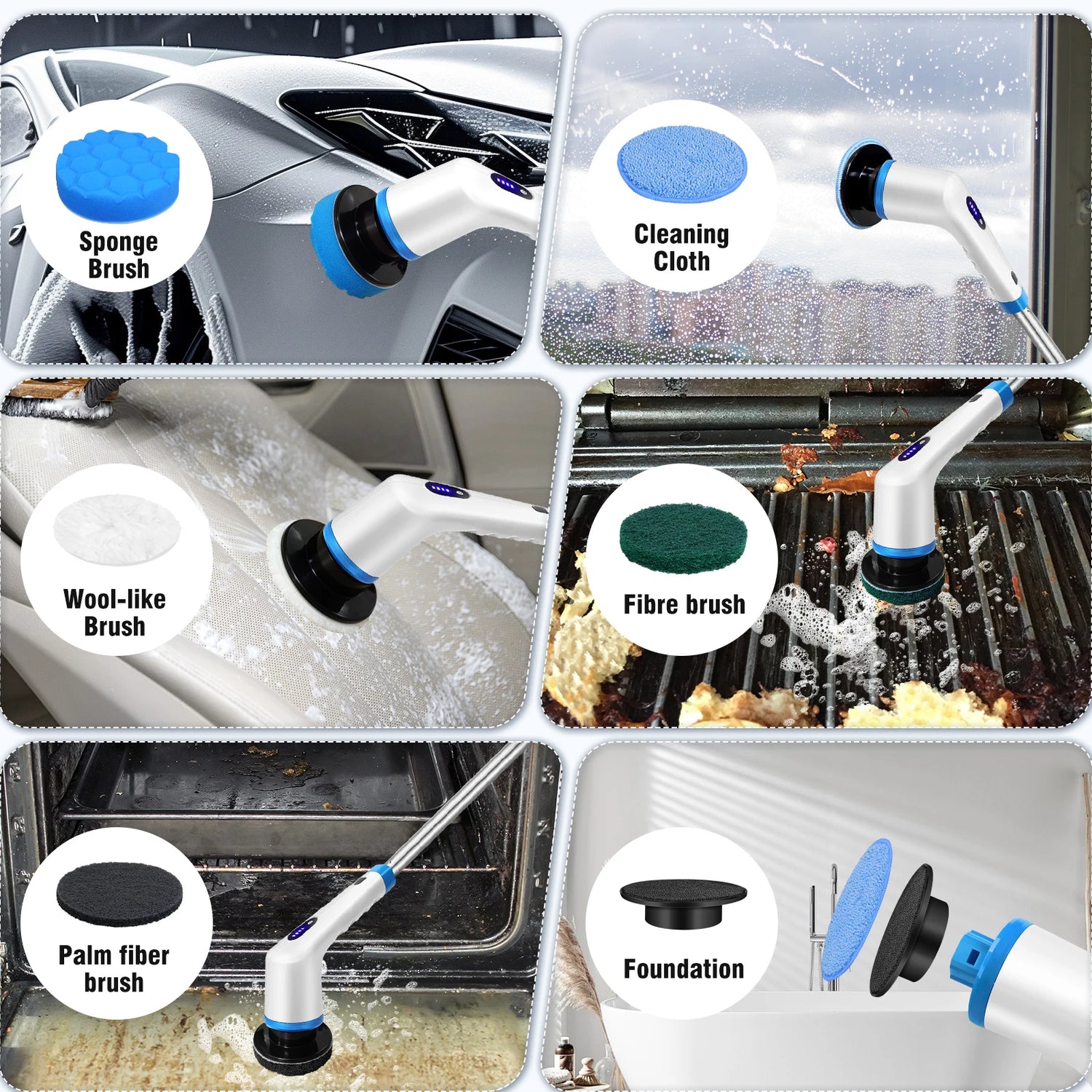 Sponge Brush

Cleaning Cloth

Wool-like Brush

Fibre brush

Palm fiber brush

Foundation